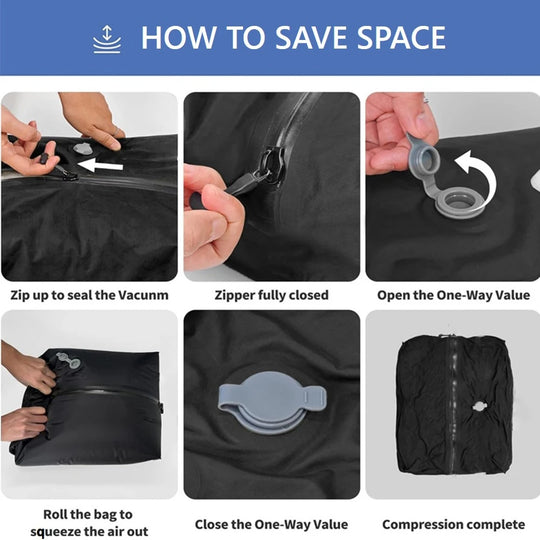 HOW TO SAVE SPACE

Zip up to seal the Vacunm

Zipper fully closed

Open the One-Way Value

Roll the bag to squeeze the air out

Close the One-Way Value

Compression complete