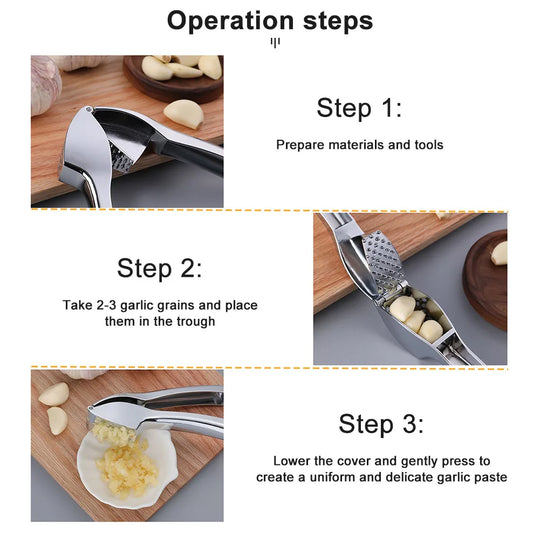 Operation steps

Step 1:

Prepare materials and tools

Step 2:

Take 2-3 garlic grains and place them in the trough

Step 3:

Lower the cover and gently press to create a uniform and delicate garlic paste