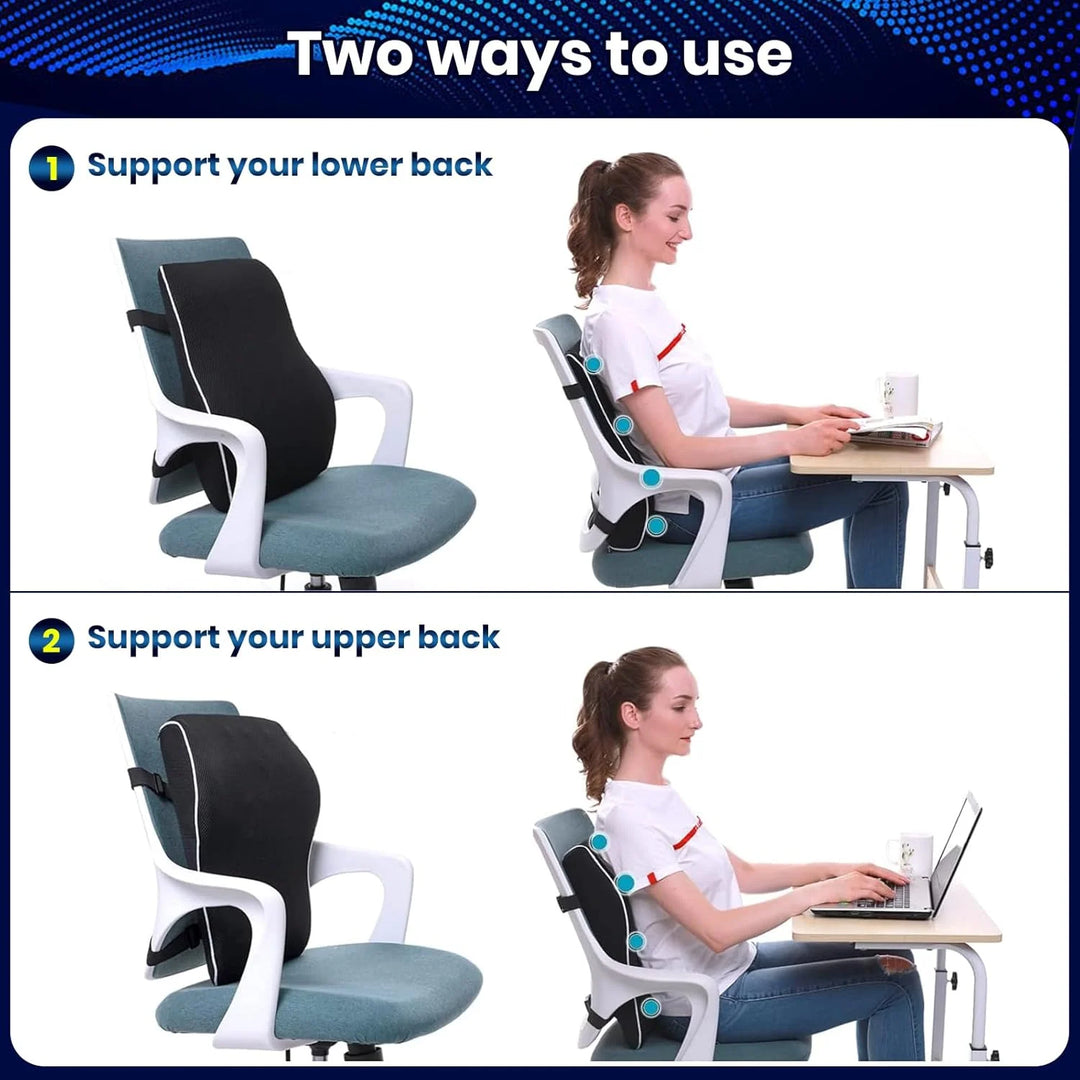 Two ways to use

1 Support your lower back

2 Support your upper back