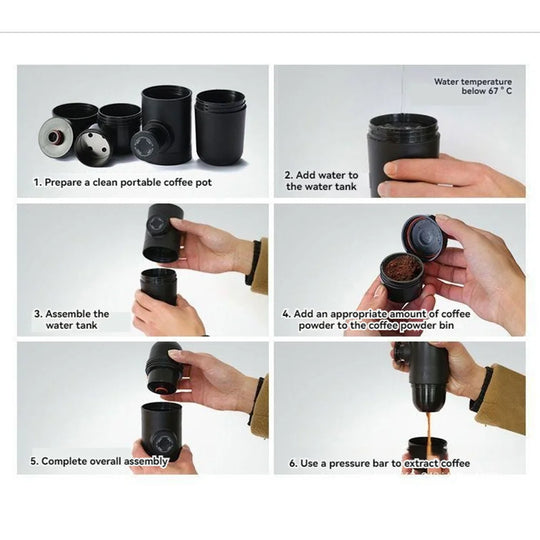 1. Prepare a clean portable coffee pot

Water temperature below 67 ° C

2. Add water to the water tank

3. Assemble the water tank

4. Add an appropriate amount of coffee powder to the coffee powder bin

5. Complete overall assembly

6. Use a pressure bar to extract coffee