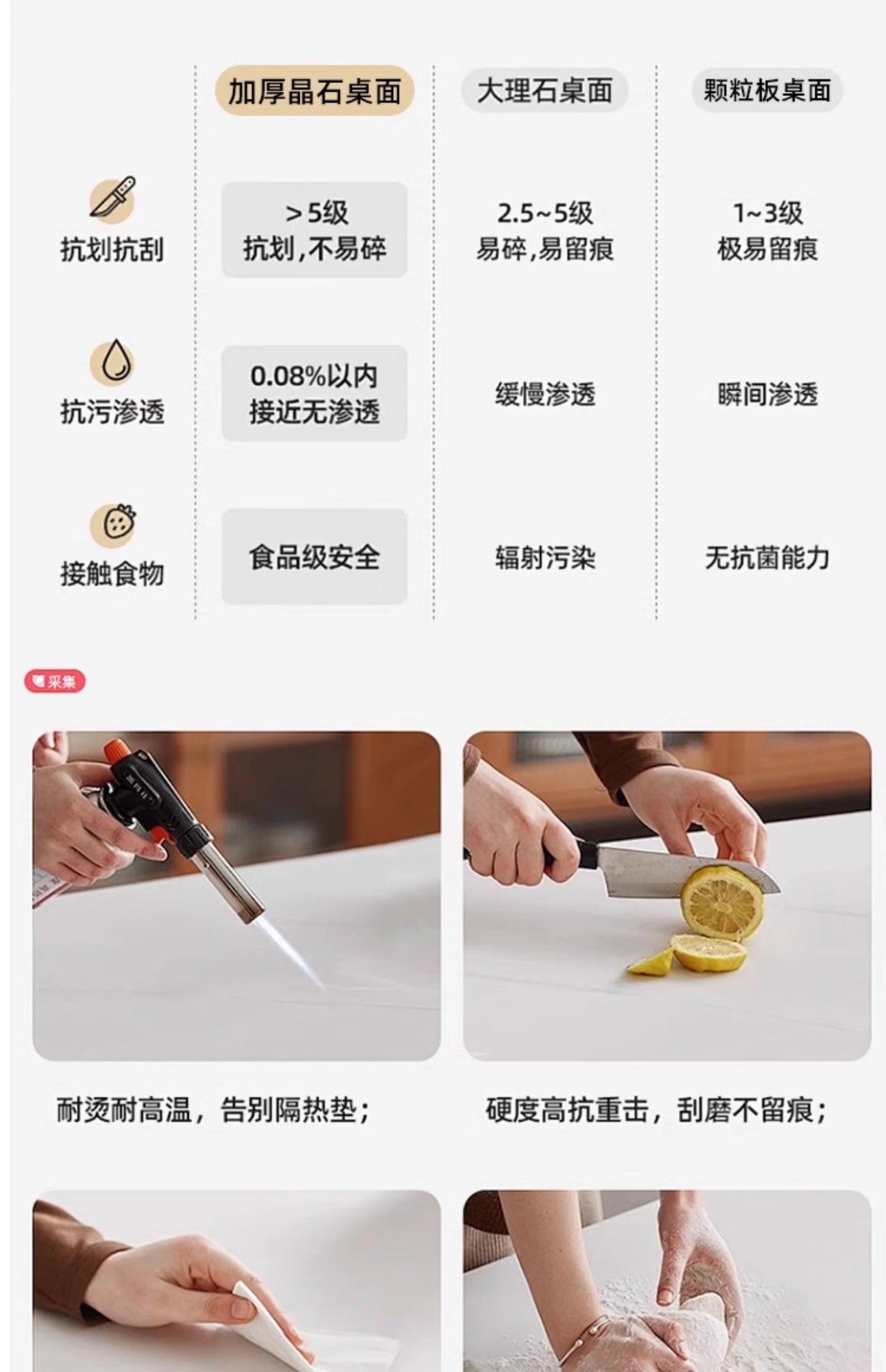 |  | 加厚晶石桌面 | 大理石桌面 | 颗粒板桌面 |
|---|---|---|---|
| 抗划抗刮 | >5级 抗划,不易碎 | 2.5~5级 易碎,易留痕 | 1~3级 极易留痕 |
| 抗污渗透 | 0.08%以内 接近无渗透 | 缓慢渗透 | 瞬间渗透 |
| 接触食物 | 食品级安全 | 辐射污染 | 无抗菌能力 |

采集

耐烫耐高温，告别隔热垫；

硬度高抗重击，刮磨不留痕；