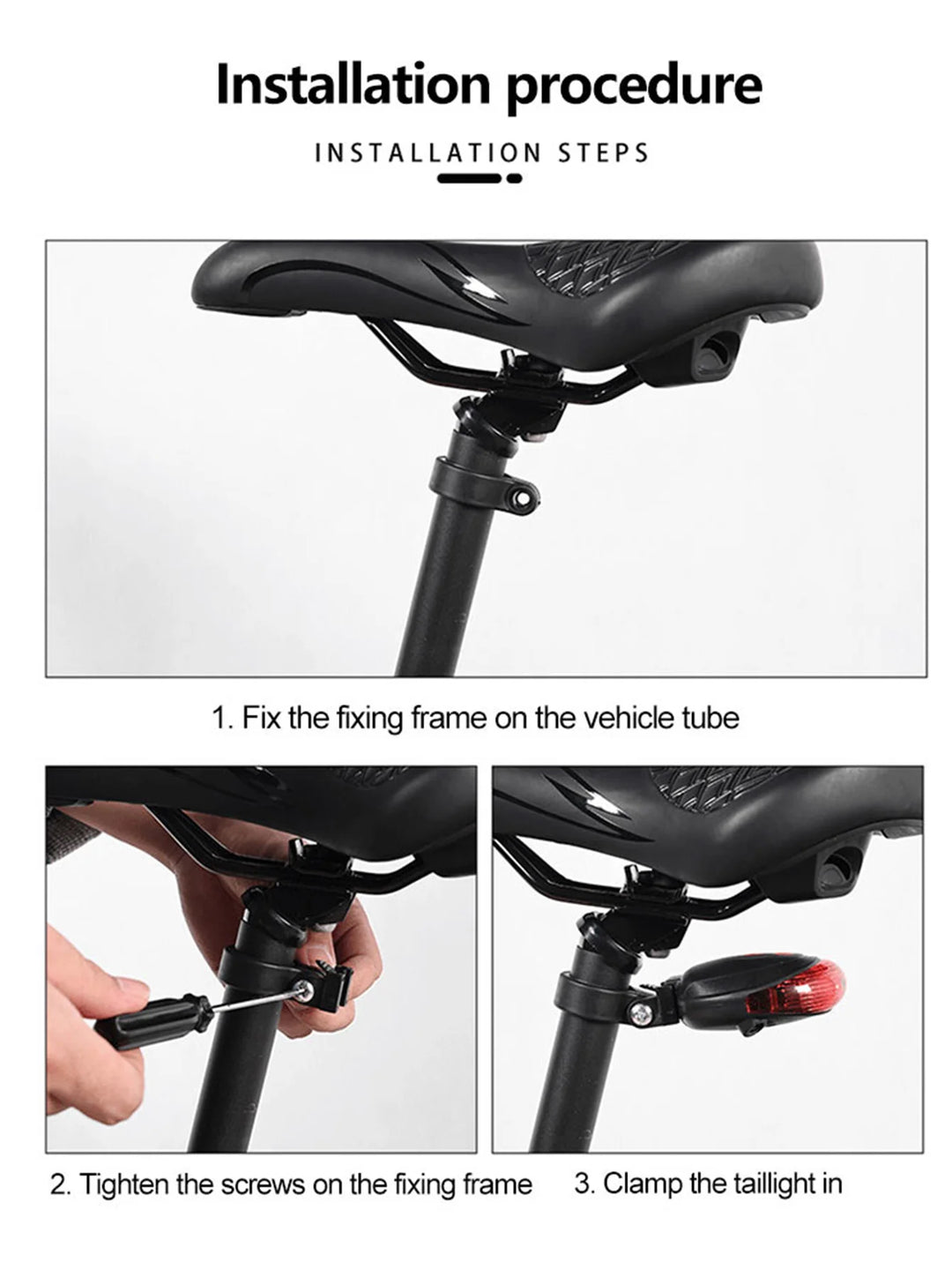 Installation procedure

INSTALLATION STEPS

1. Fix the fixing frame on the vehicle tube

2. Tighten the screws on the fixing frame

3. Clamp the taillight in