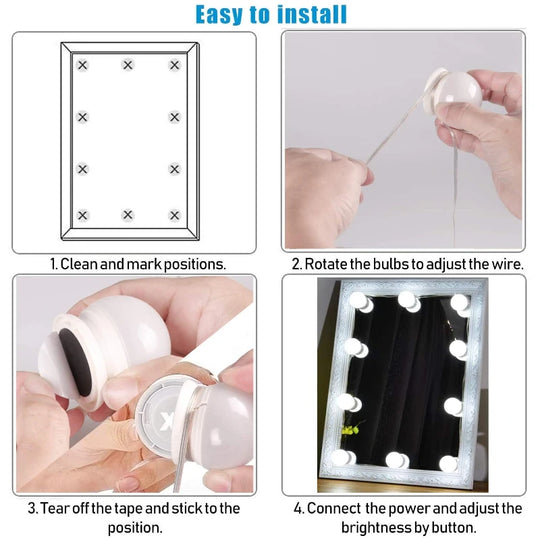 Easy to install

1. Clean and mark positions.

2. Rotate the bulbs to adjust the wire.

3. Tear off the tape and stick to the position.

4. Connect the power and adjust the brightness by button.