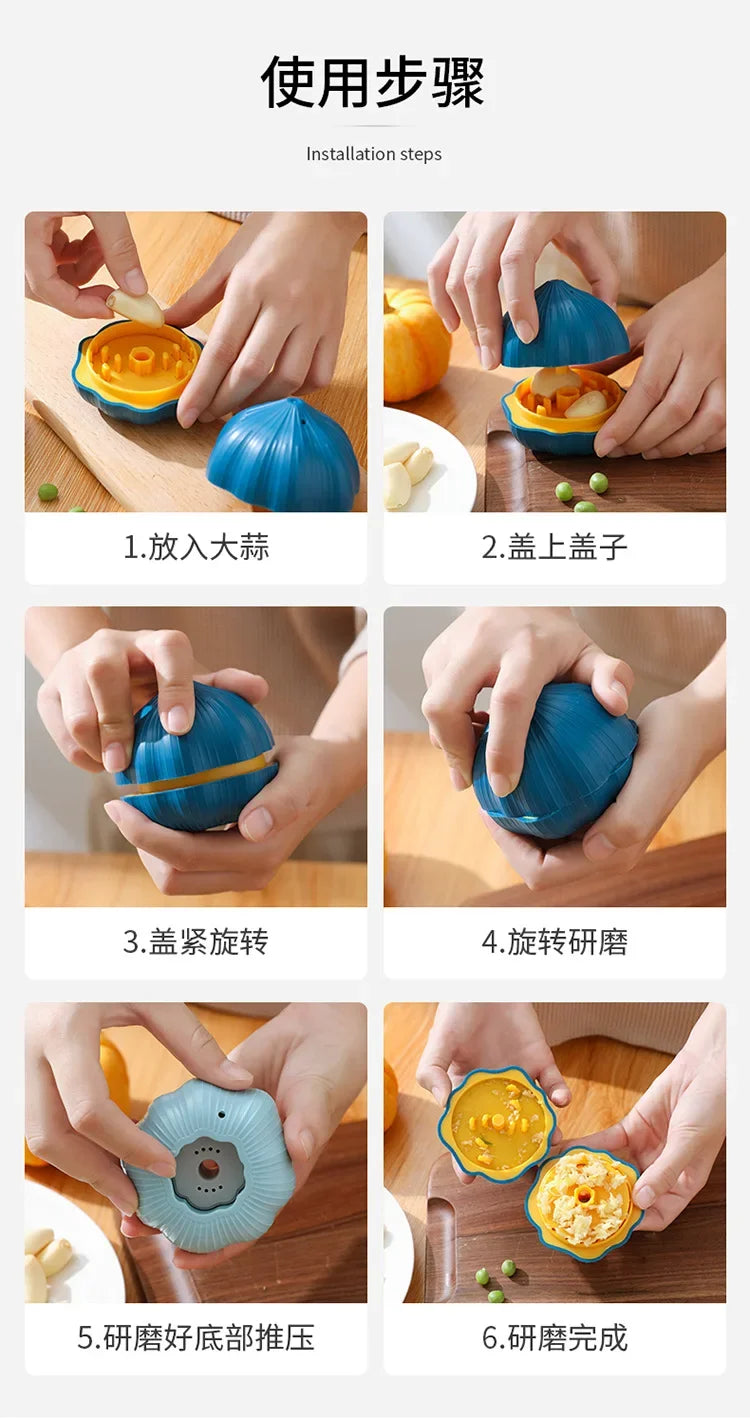 使用步骤

Installation steps

1.放入大蒜

2.盖上盖子

3.盖紧旋转

4.旋转研磨

5.研磨好底部推压

6.研磨完成