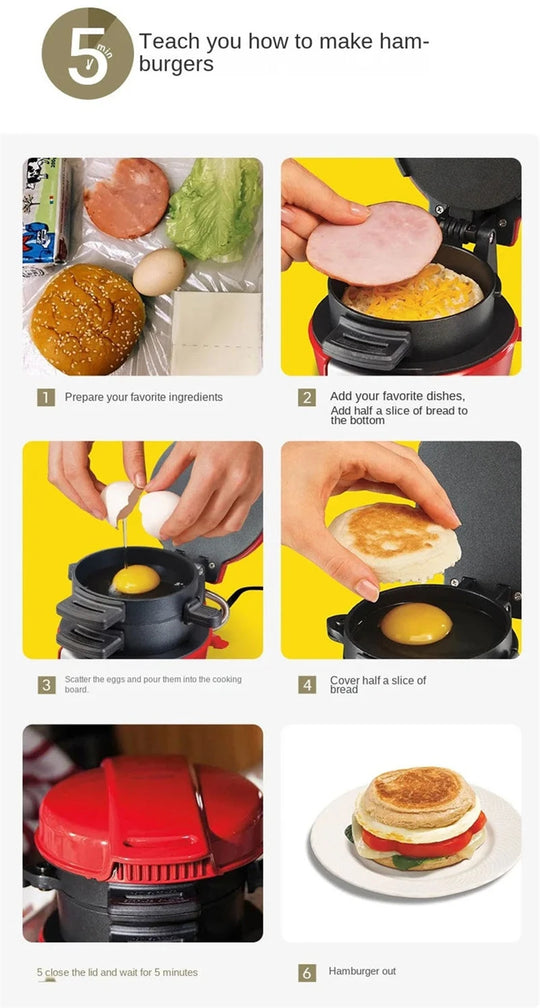 5 min

Teach you how to make hamburgers

1 Prepare your favorite ingredients

2 Add your favorite dishes, Add half a slice of bread to the bottom

3 Scatter the eggs and pour them into the cooking board.

4 Cover half a slice of bread

5 close the lid and wait for 5 minutes

6 Hamburger out