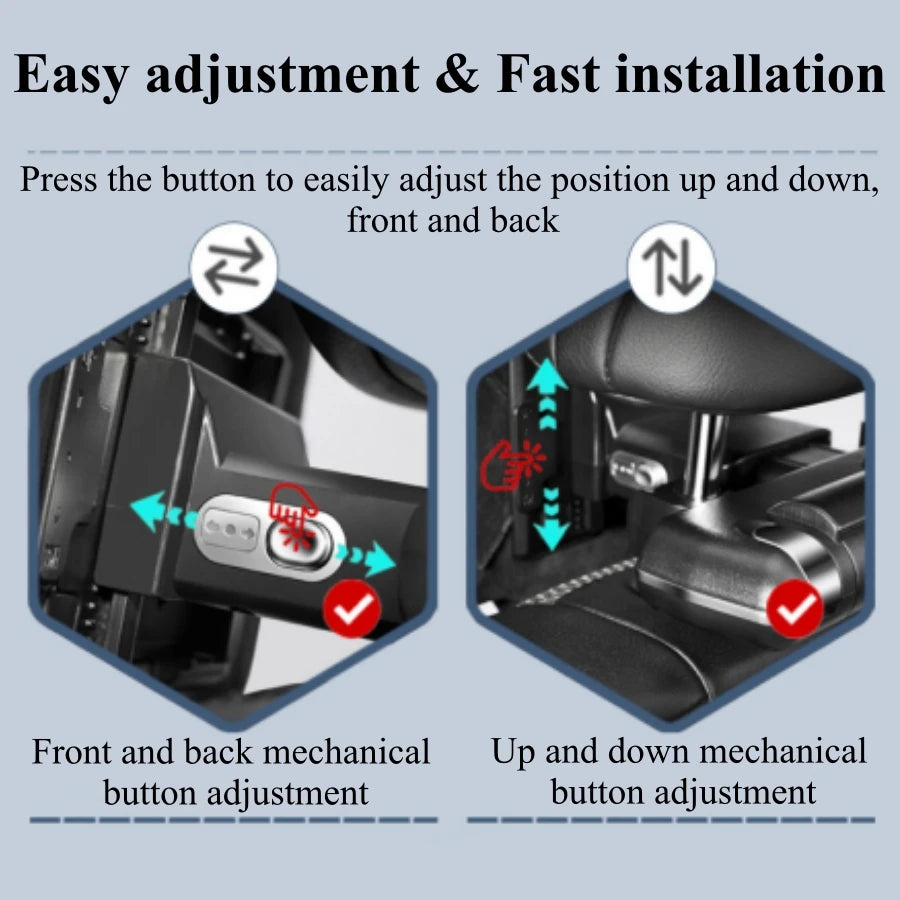 Easy adjustment & Fast installation

Press the button to easily adjust the position up and down, front and back

Front and back mechanical button adjustment

Up and down mechanical button adjustment