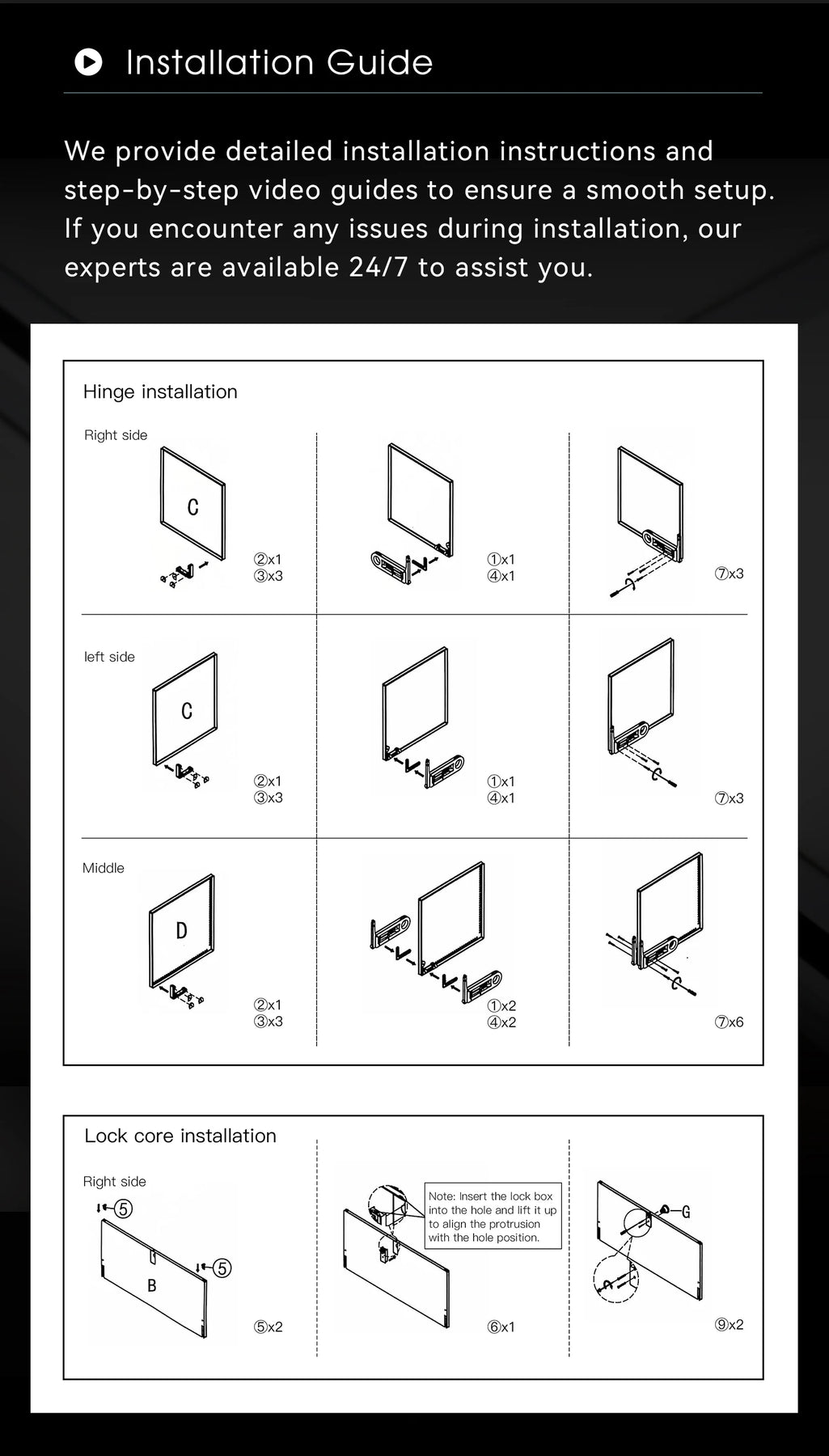 Installation Guide

We provide detailed installation instructions and step-by-step video guides to ensure a smooth setup. If you encounter any issues during installation, our experts are available 24/7 to assist you.

Hinge installation

Right side

C

②x1
③x3

①x1
④x1

⑦x3

left side

C

②x1
③x3

①x1
④x1

⑦x3

Middle

D

②x1
③x3

①x2
④x2

⑦x6

Lock core installation

Right side

⑤

⑤

B

⑤x2

Note: Insert the lock box into the hole and lift it up to align the protrusion with the hole position.

⑥x1

G

⑨x2