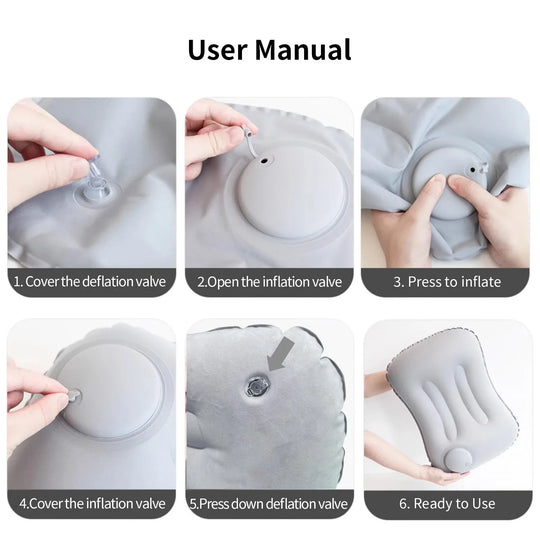 User Manual

1. Cover the deflation valve

2.Open the inflation valve

3. Press to inflate

4.Cover the inflation valve

5.Press down deflation valve

6. Ready to Use