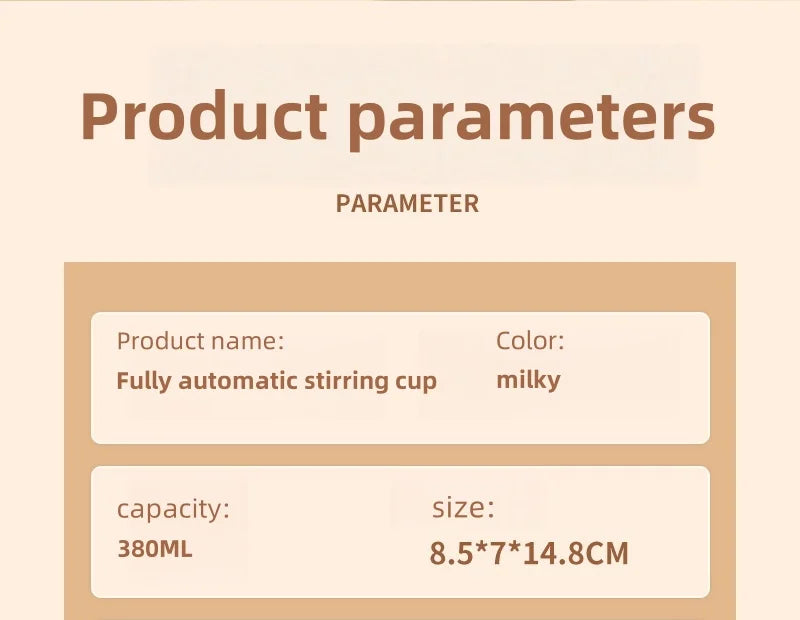 Product parameters

PARAMETER

Product name:
Fully automatic stirring cup

Color:
milky

capacity:
380ML

size:
8.5*7*14.8CM